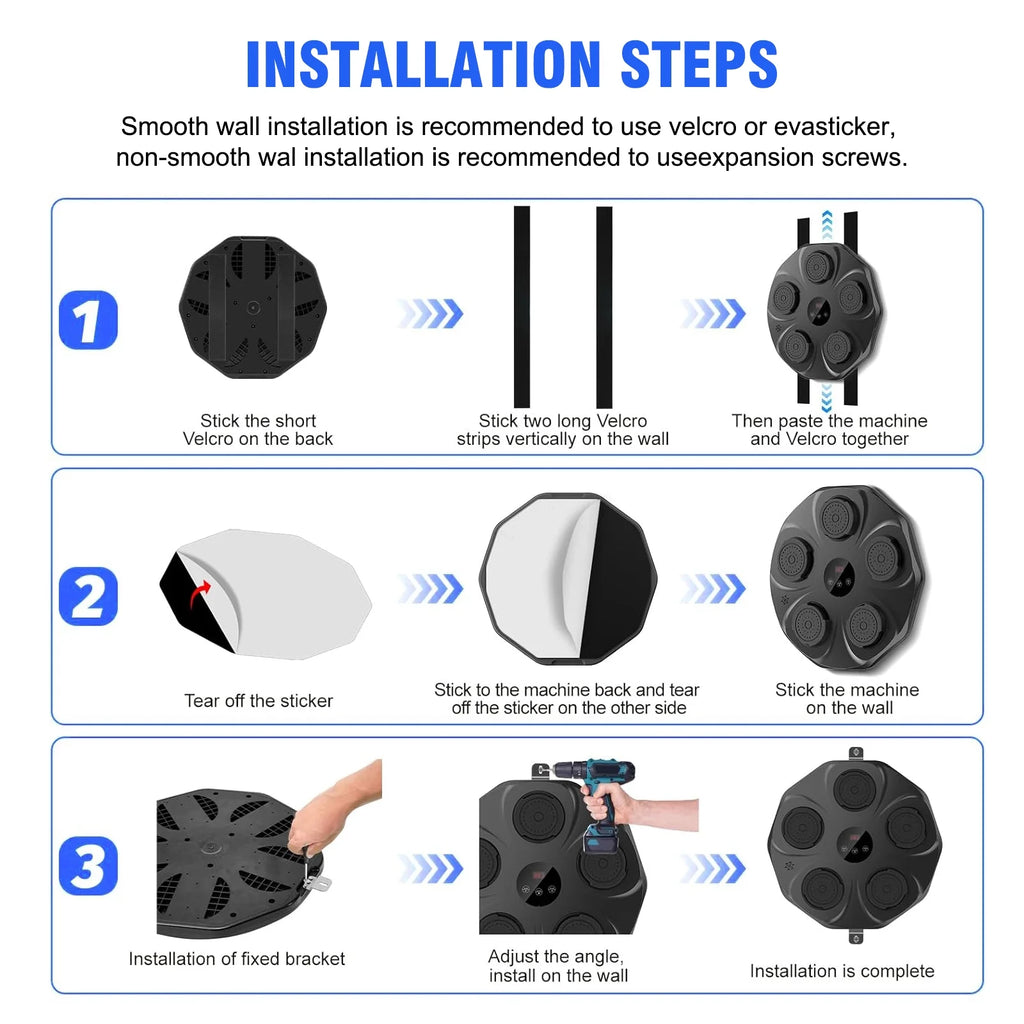 INSTALLATION STEPS

Smooth wall installation is recommended to use velcro or evasticker, non-smooth wal installation is recommended to useexpansion screws.

1

Stick the short Velcro on the back

Stick two long Velcro strips vertically on the wall

Then paste the machine and Velcro together

2

Tear off the sticker

Stick to the machine back and tear off the sticker on the other side

Stick the machine on the wall

3

Installation of fixed bracket

Adjust the angle, install on the wall

Installation is complete