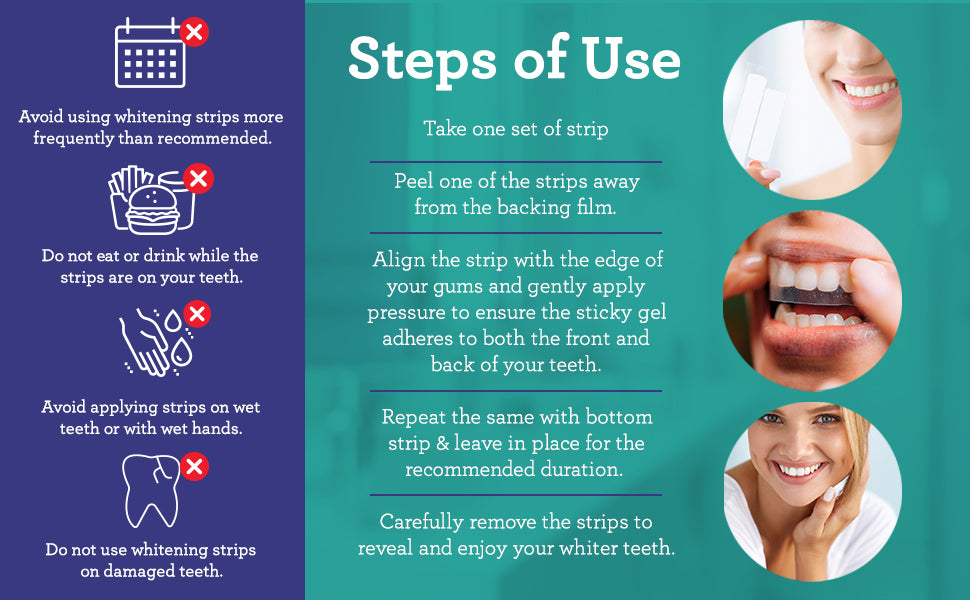 Avoid using whitening strips more frequently than recommended.

Do not eat or drink while the strips are on your teeth.

Avoid applying strips on wet teeth or with wet hands.

Do not use whitening strips on damaged teeth.

Steps of Use

Take one set of strip

Peel one of the strips away from the backing film.

Align the strip with the edge of your gums and gently apply pressure to ensure the sticky gel adheres to both the front and back of your teeth.

Repeat the same with bottom strip & leave in place for the recommended duration.

Carefully remove the strips to reveal and enjoy your whiter teeth.