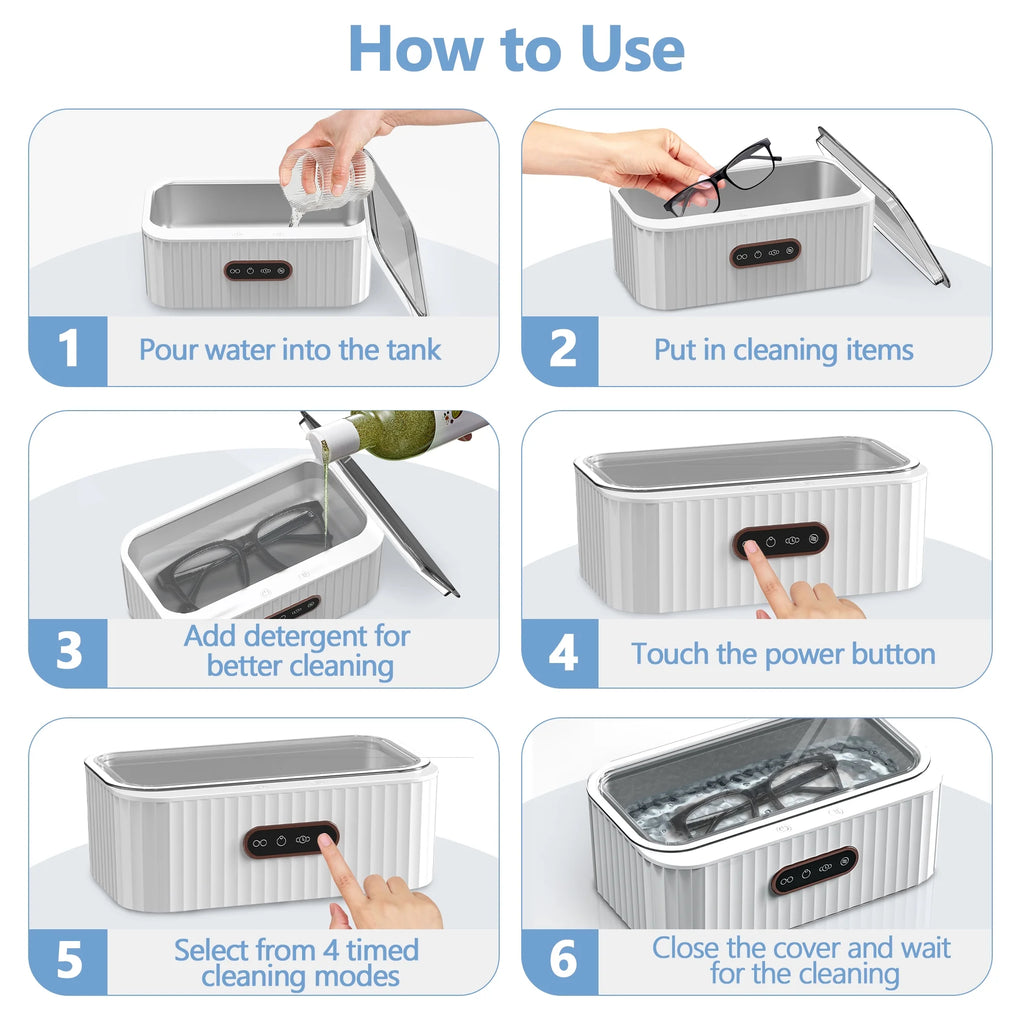 How to Use

1
Pour water into the tank

2
Put in cleaning items

3
Add detergent for better cleaning

4
Touch the power button

5
Select from 4 timed cleaning modes

6
Close the cover and wait for the cleaning