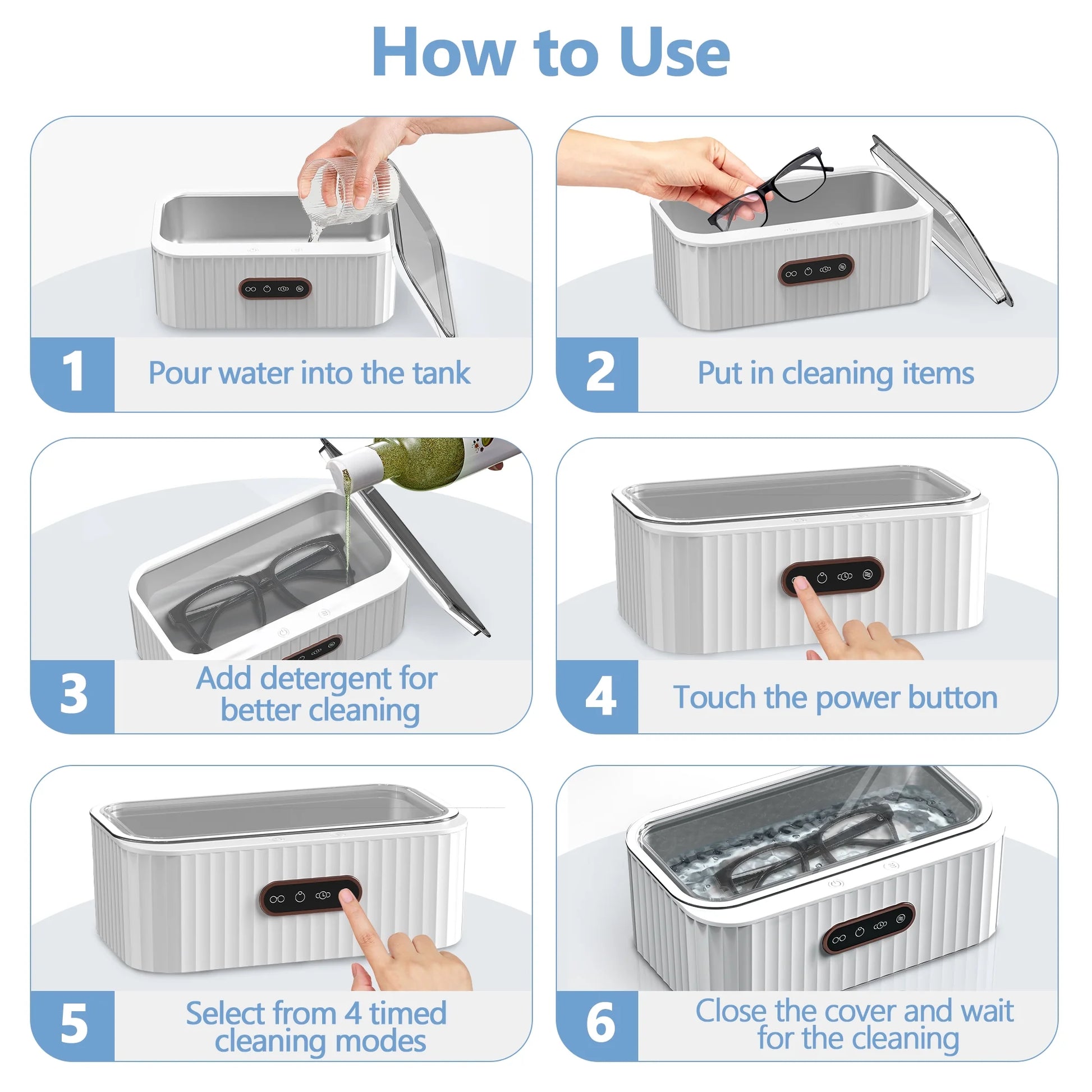 How to Use

1 Pour water into the tank

2 Put in cleaning items

3 Add detergent for better cleaning

4 Touch the power button

5 Select from 4 timed cleaning modes

6 Close the cover and wait for the cleaning