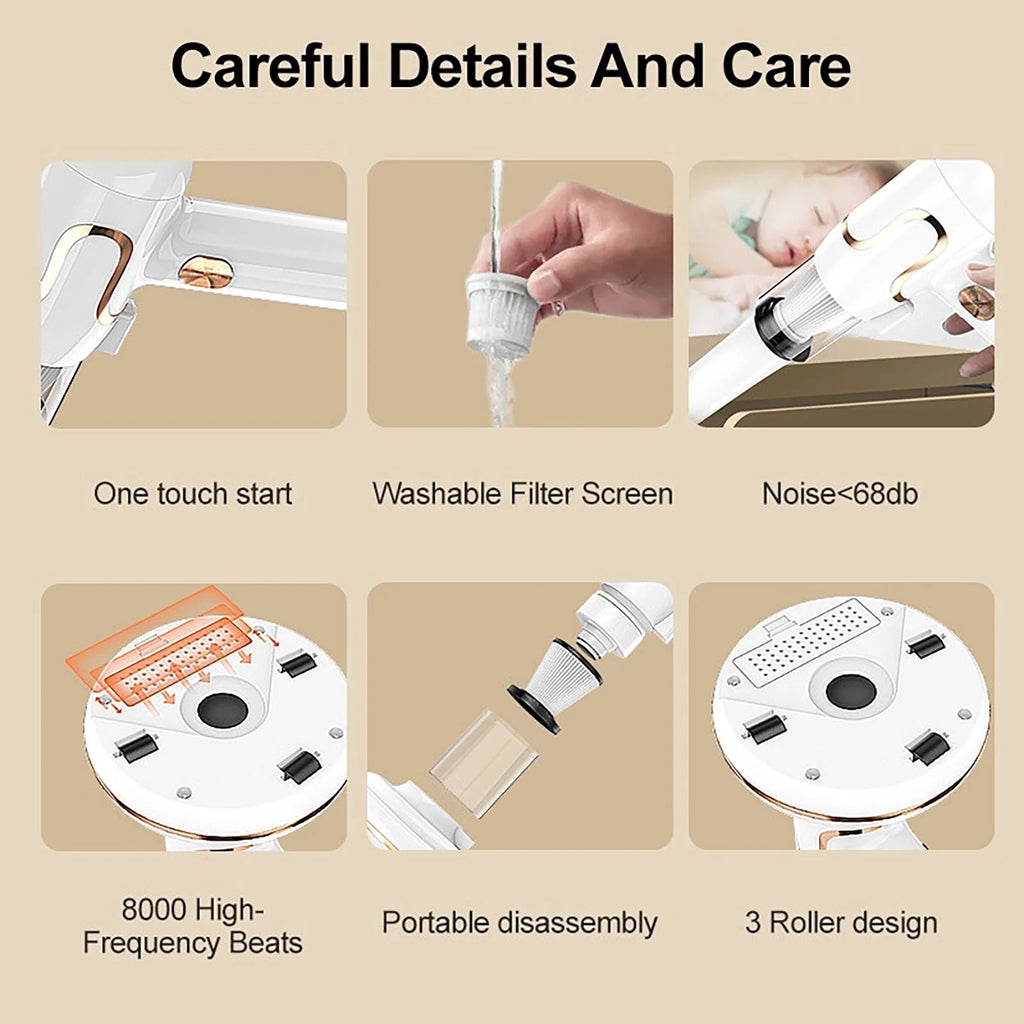 Careful Details And Care

One touch start

Washable Filter Screen

Noise<68db

8000 High-Frequency Beats

Portable disassembly

3 Roller design